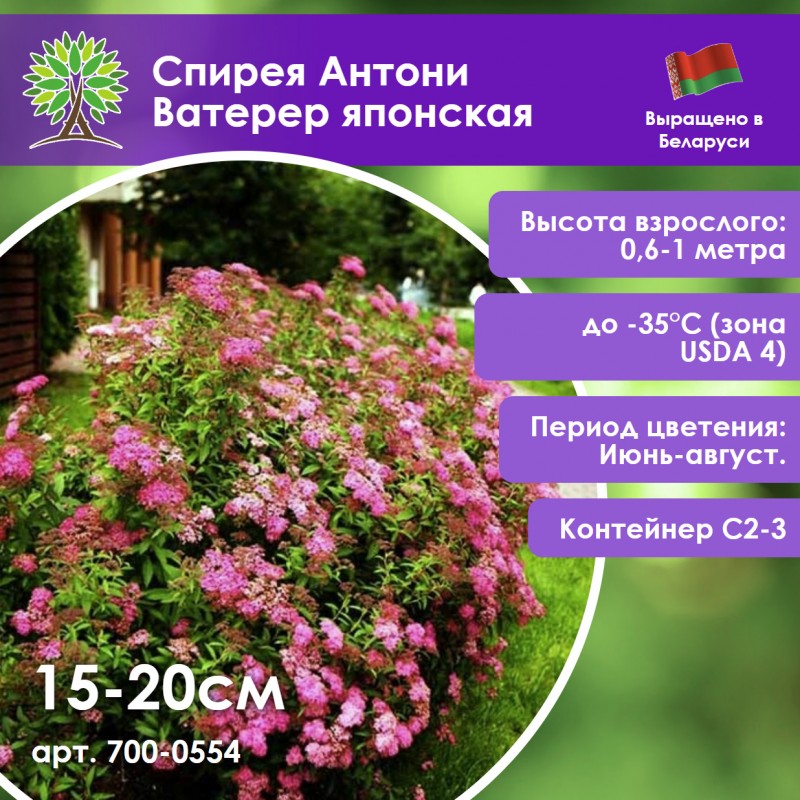 Спирея Антони Ватерер японская

Выращено в Беларуси

Высота взрослого: 0,6-1 метра

до -35°C (зона USDA 4)

Период цветения: Июнь-август.

Контейнер С2-3

15-20см

арт. 700-0554