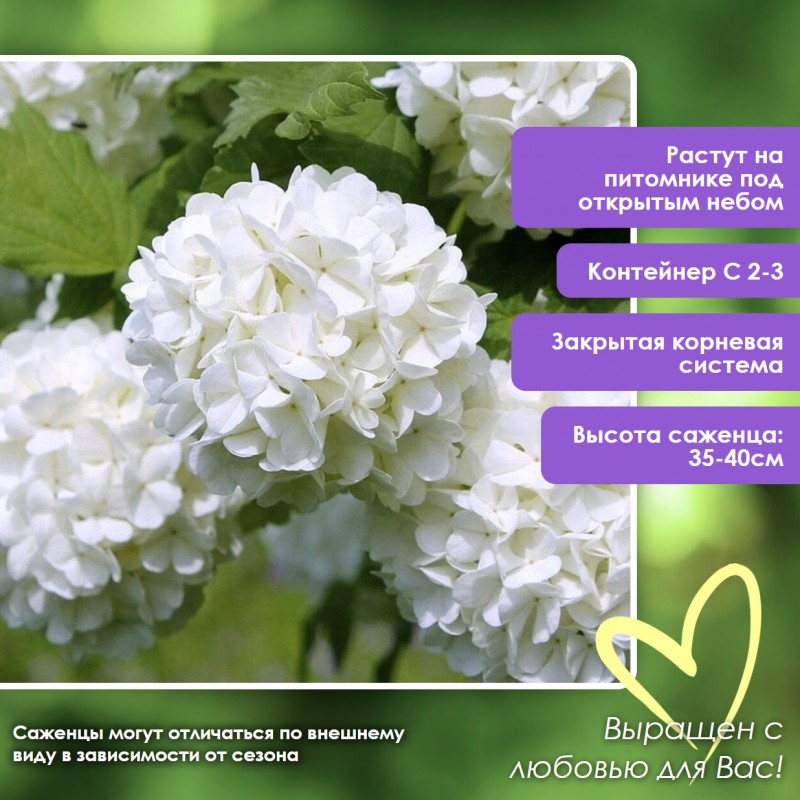 Растут на питомнике под открытым небом

Контейнер С 2-3

Закрытая корневая система

Высота саженца: 35-40см

Саженцы могут отличаться по внешнему виду в зависимости от сезона

Выращен с любовью для Вас!