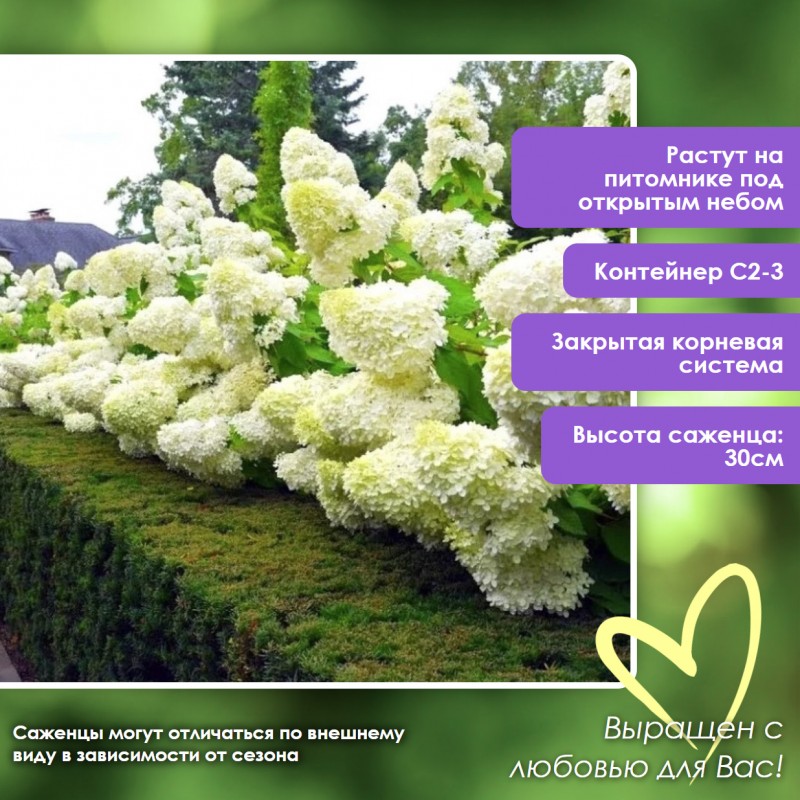 Растут на питомнике под открытым небом

Контейнер С2-3

Закрытая корневая система

Высота саженца: 30см

Саженцы могут отличаться по внешнему виду в зависимости от сезона

Выращен с любовью для Вас!