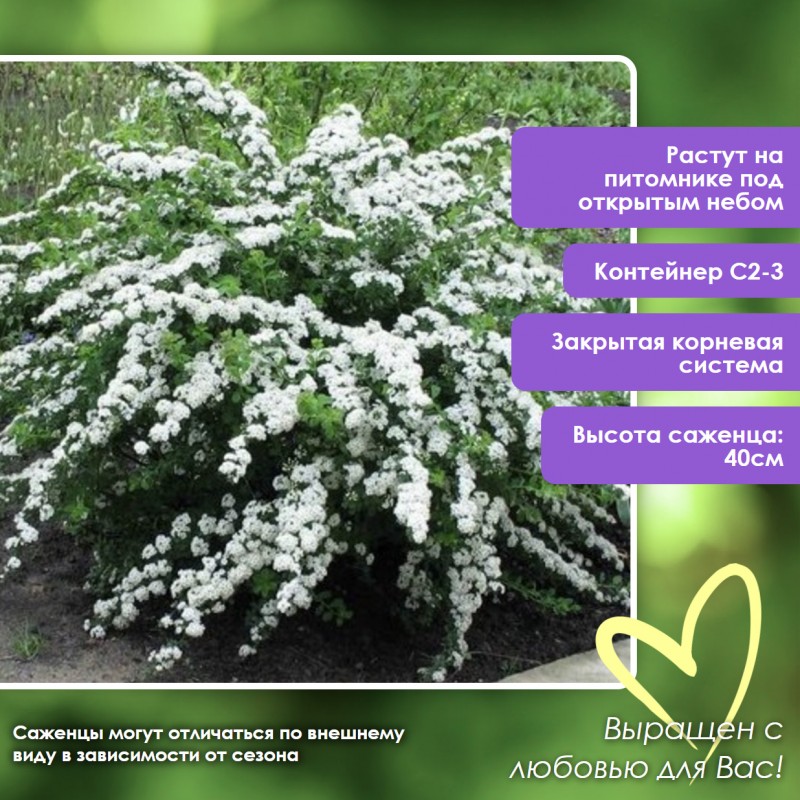 Растут на питомнике под открытым небом

Контейнер С2-3

Закрытая корневая система

Высота саженца: 40см

Саженцы могут отличаться по внешнему виду в зависимости от сезона

Выращен с любовью для Вас!