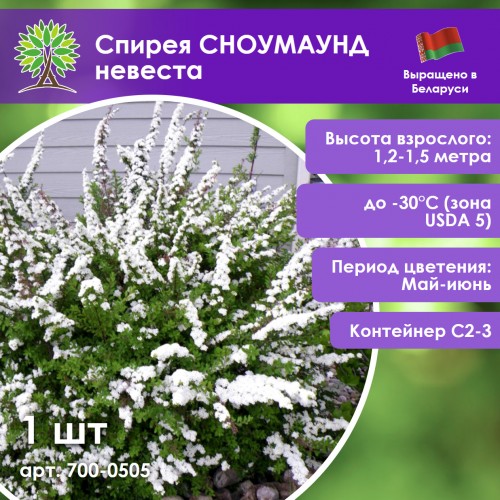 Спирея СНОУМАУНД невеста

Выращено в Беларуси

Высота взрослого: 1,2-1,5 метра

до -30°C (зона USDA 5)

Период цветения: Май-июнь

Контейнер С2-3

1 шт

арт. 700-0505