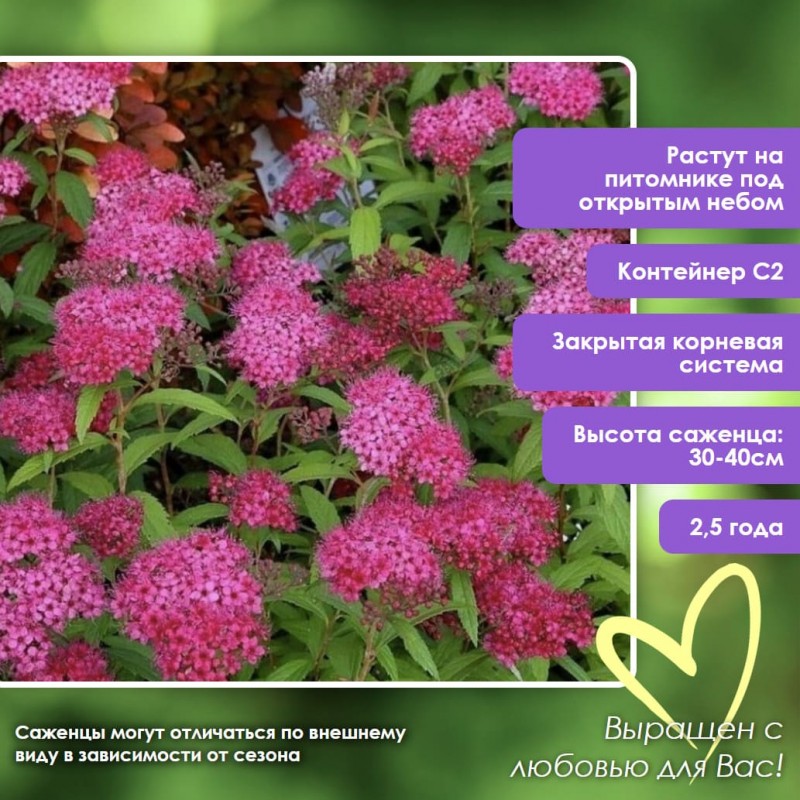 Растут на питомнике под открытым небом

Контейнер С2

Закрытая корневая система

Высота саженца: 30-40см

2,5 года

Саженцы могут отличаться по внешнему виду в зависимости от сезона

Выращен с любовью для Вас!