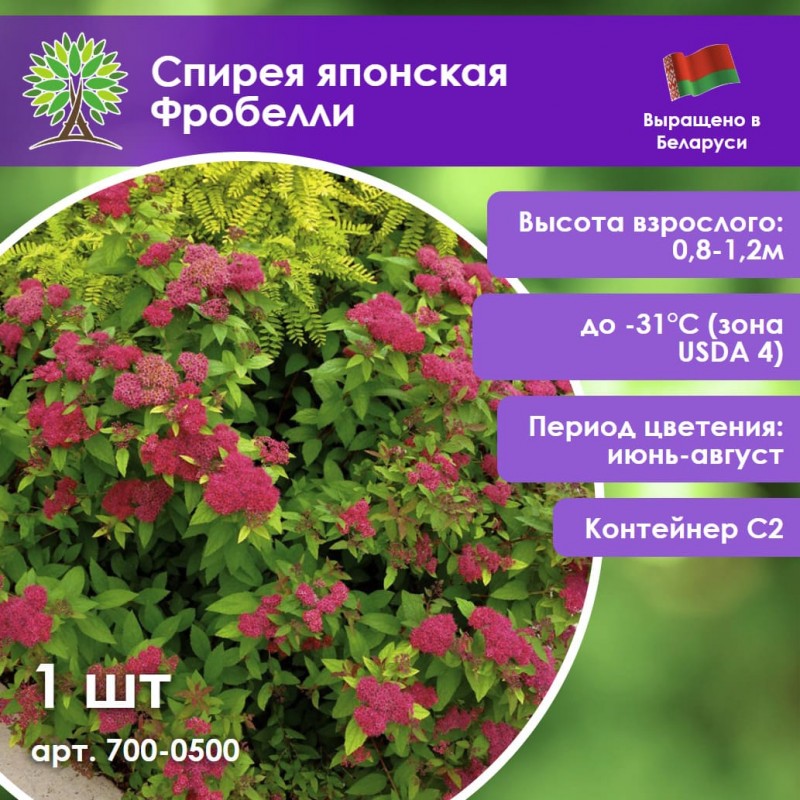 Спирея японская Фробелли

Выращено в Беларуси

Высота взрослого: 0,8-1,2м

до -31°C (зона USDA 4)

Период цветения: июнь-август

Контейнер С2

1 шт

арт. 700-0500