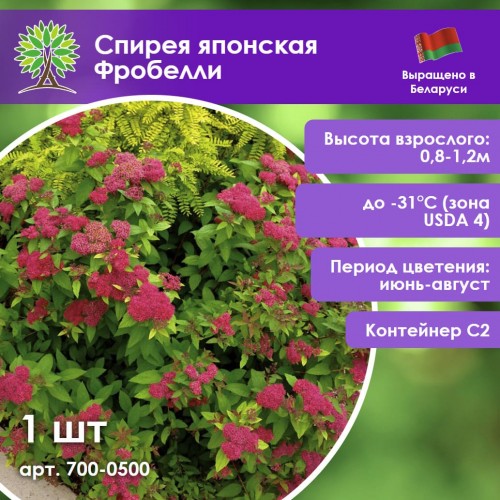 Спирея японская Фробелли

Выращено в Беларуси

Высота взрослого: 0,8-1,2м

до -31°C (зона USDA 4)

Период цветения: июнь-август

Контейнер С2

1 шт

арт. 700-0500