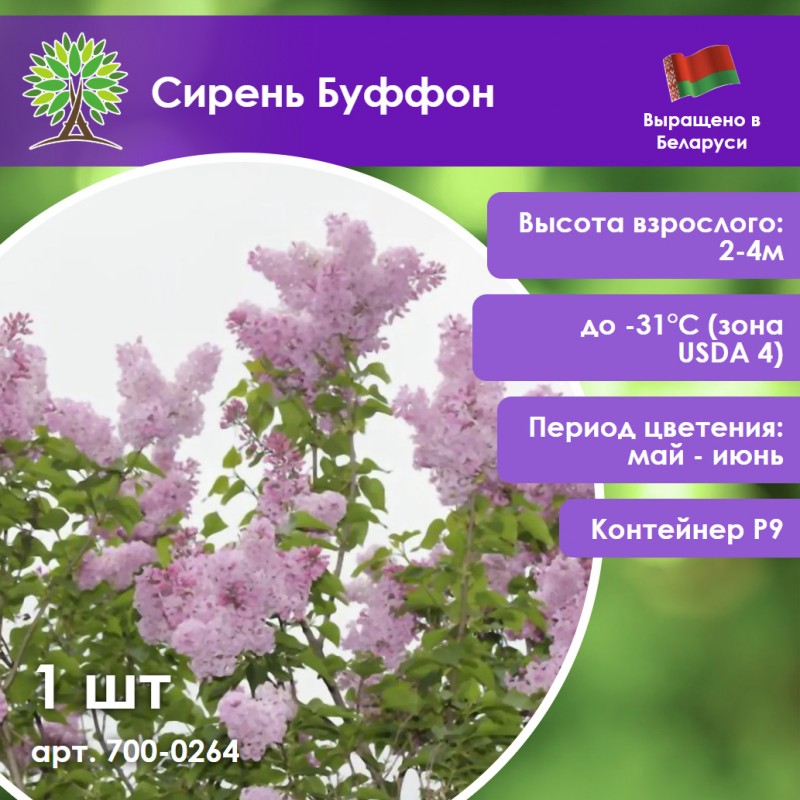 Сирень Буффон

Выращено в Беларуси

Высота взрослого: 2-4м

до -31°C (зона USDA 4)

Период цветения: май - июнь

Контейнер P9

1 шт

арт. 700-0264