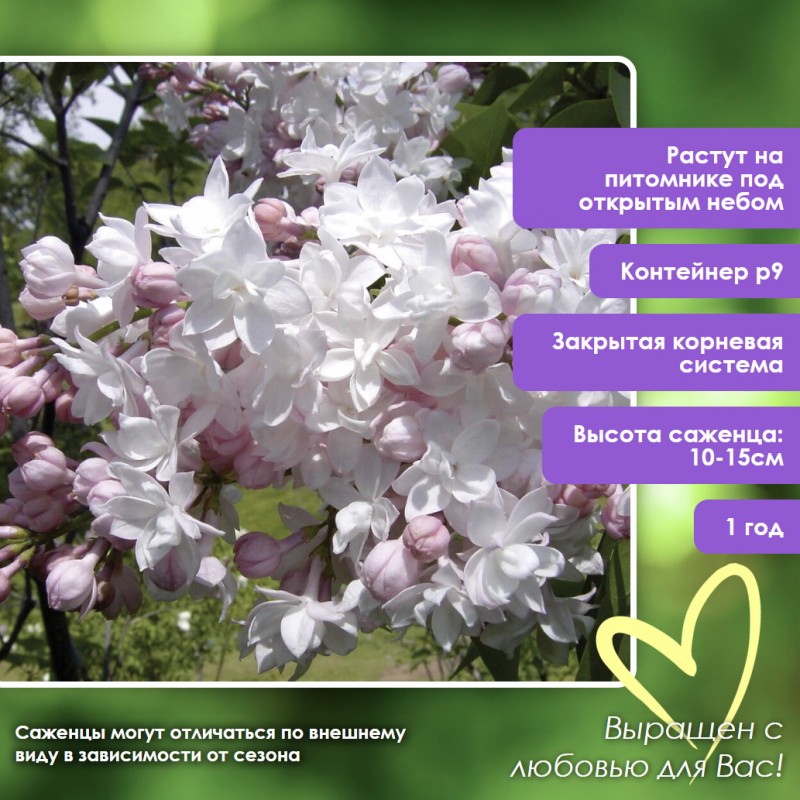 Растут на питомнике под открытым небом

Контейнер p9

Закрытая корневая система

Высота саженца: 10-15см

1 год

Саженцы могут отличаться по внешнему виду в зависимости от сезона

Выращен с любовью для Вас!