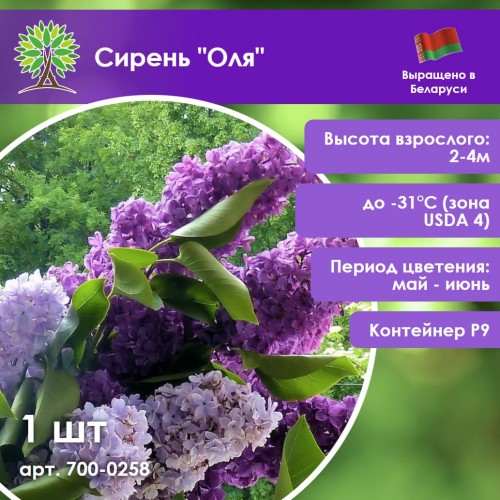 Сирень "Оля"

Выращено в Беларуси

Высота взрослого: 2-4м

до -31°C (зона USDA 4)

Период цветения: май - июнь

Контейнер P9

1 шт

арт. 700-0258