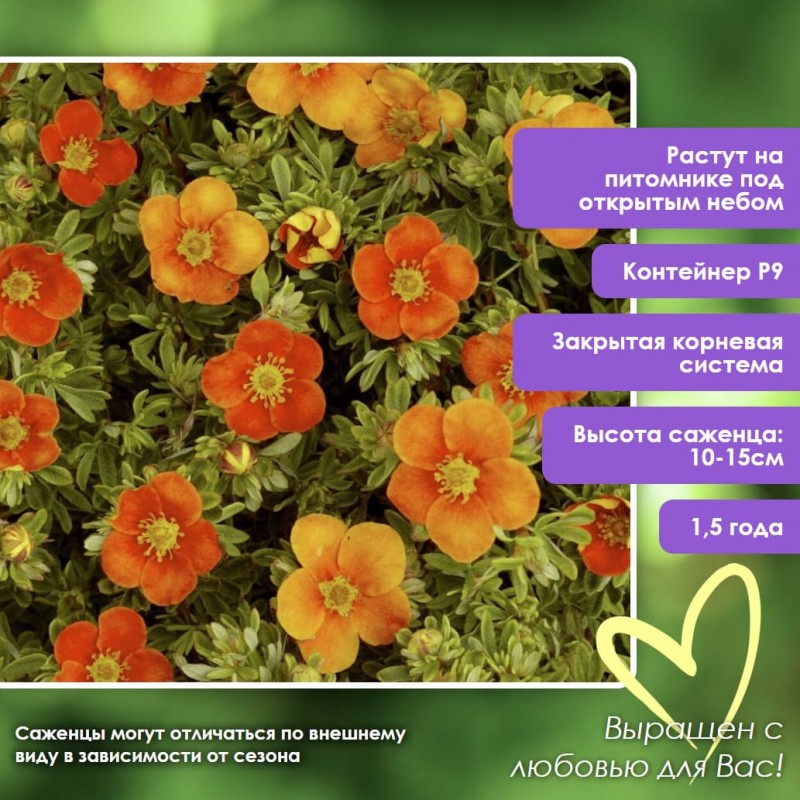 Растут на питомнике под открытым небом

Контейнер Р9

Закрытая корневая система

Высота саженца: 10-15см

1,5 года

Саженцы могут отличаться по внешнему виду в зависимости от сезона

Выращен с любовью для Вас!