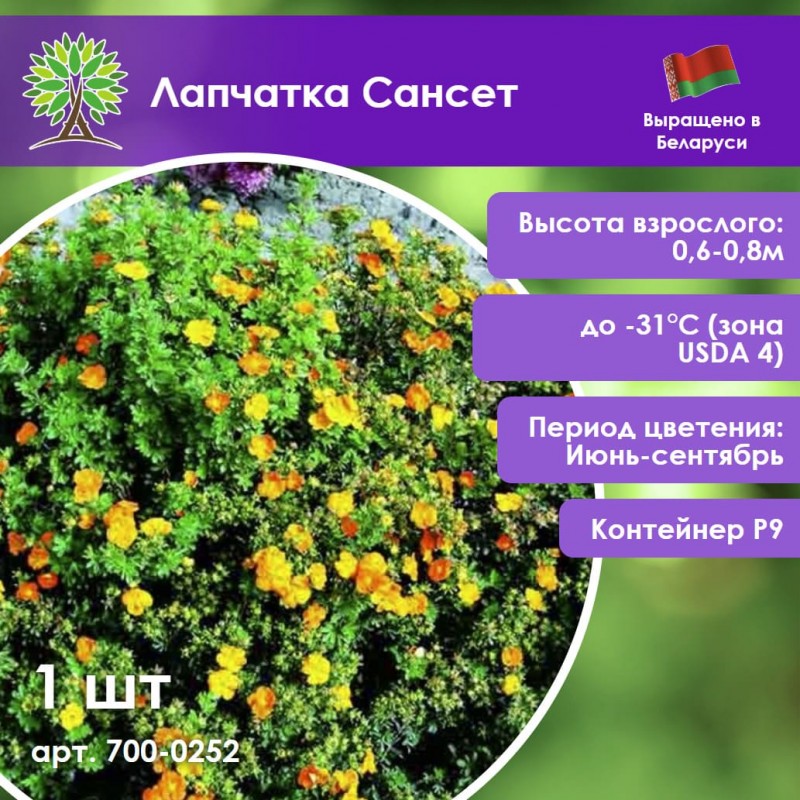 Лапчатка Сансет

Выращено в Беларуси

Высота взрослого: 0,6-0,8м

до -31°C (зона USDA 4)

Период цветения: Июнь-сентябрь

Контейнер P9

1 шт

арт. 700-0252