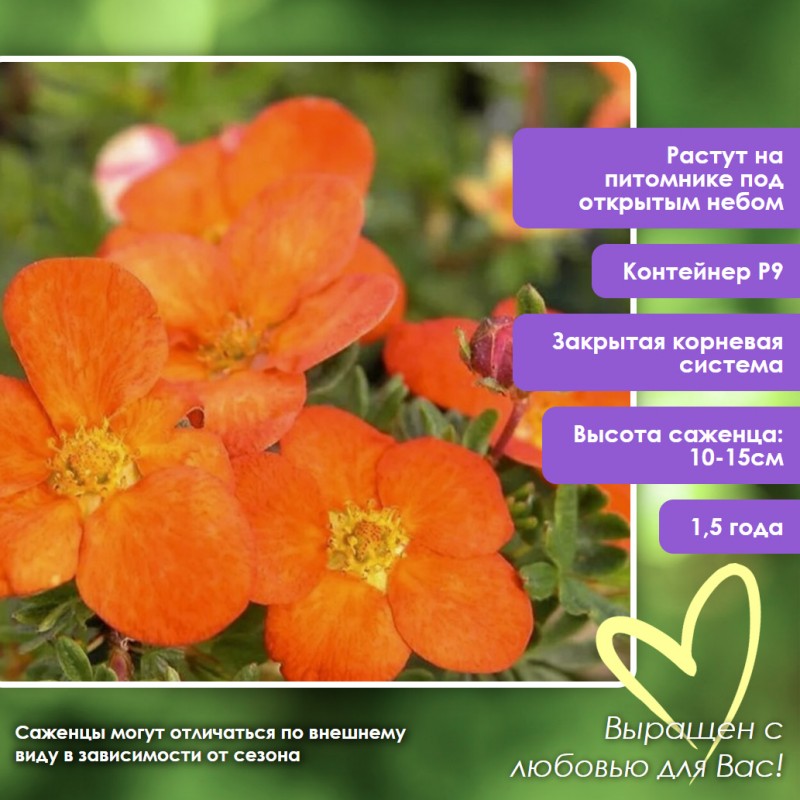 Растут на питомнике под открытым небом

Контейнер P9

Закрытая корневая система

Высота саженца: 10-15см

1,5 года

Саженцы могут отличаться по внешнему виду в зависимости от сезона

Выращен с любовью для Вас!