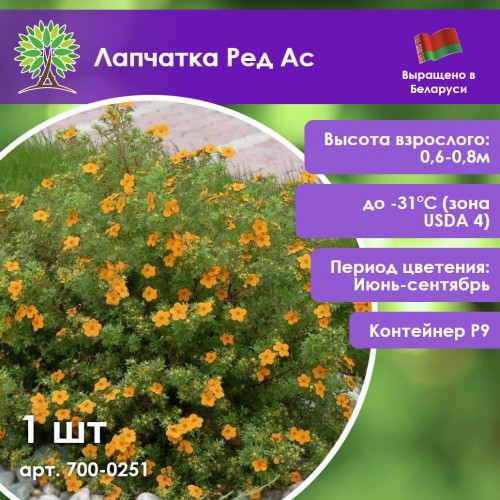 Лапчатка Ред Ас

Выращено в Беларуси

Высота взрослого: 0,6-0,8м

до -31°C (зона USDA 4)

Период цветения: Июнь-сентябрь

Контейнер Р9

1 шт

арт. 700-0251