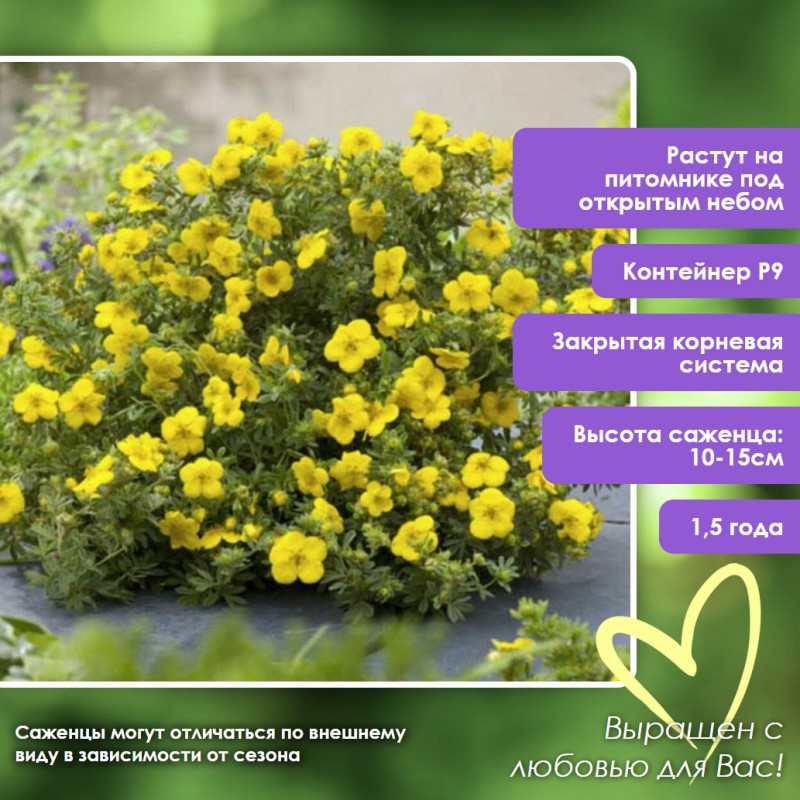 Растут на питомнике под открытым небом

Контейнер Р9

Закрытая корневая система

Высота саженца: 10-15см

1,5 года

Саженцы могут отличаться по внешнему виду в зависимости от сезона

Выращен с любовью для Вас!