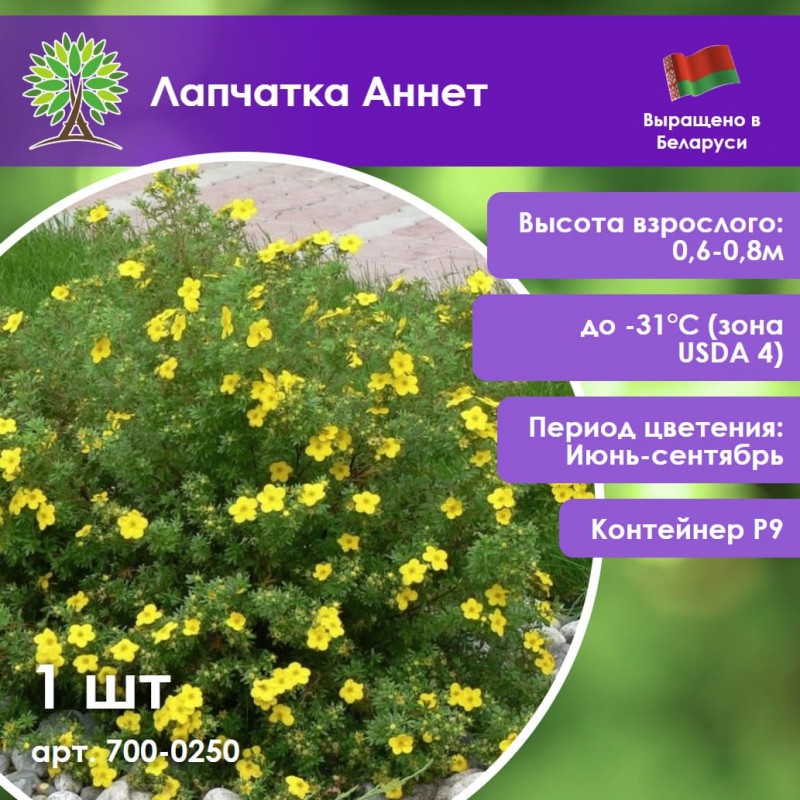 Лапчатка Аннет

Выращено в Беларуси

Высота взрослого: 0,6-0,8м

до -31°C (зона USDA 4)

Период цветения: Июнь-сентябрь

Контейнер P9

1 шт

арт. 700-0250