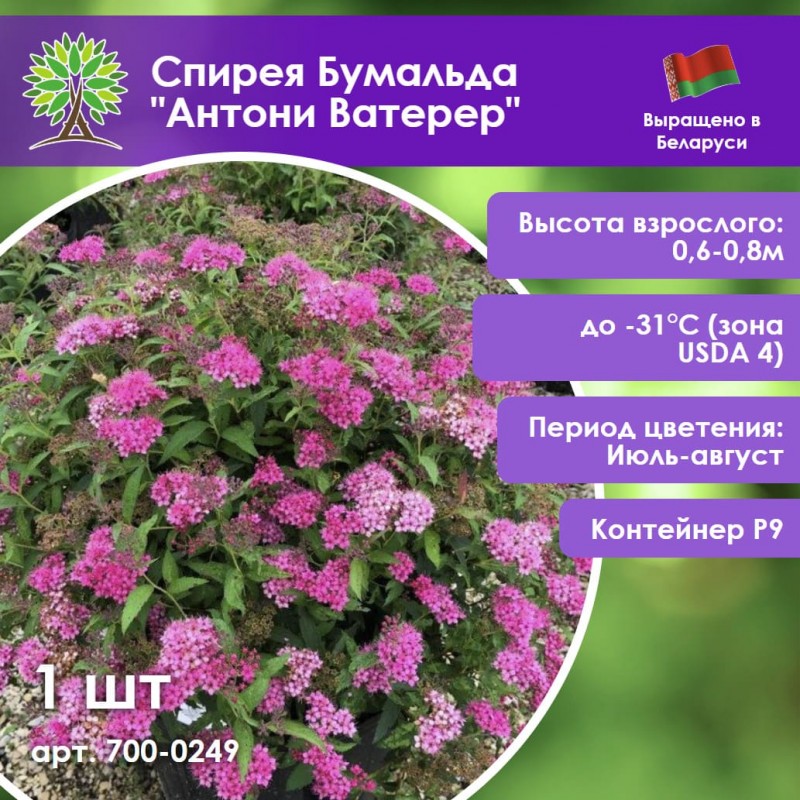 Спирея Бумальда "Антони Ватерер"

Выращено в Беларуси

Высота взрослого: 0,6-0,8м

до -31°C (зона USDA 4)

Период цветения: Июль-август

Контейнер P9

1 шт

арт. 700-0249