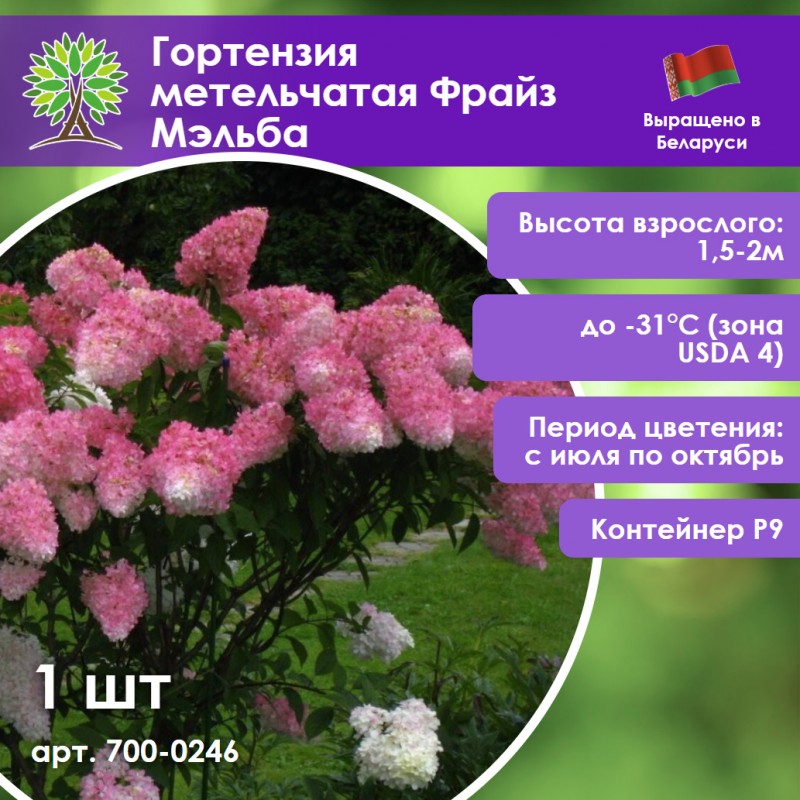 Гортензия метельчатая Фрайз Мэльба

Выращено в Беларуси

Высота взрослого: 1,5-2м

до -31°C (зона USDA 4)

Период цветения: с июля по октябрь

Контейнер P9

1 шт

арт. 700-0246