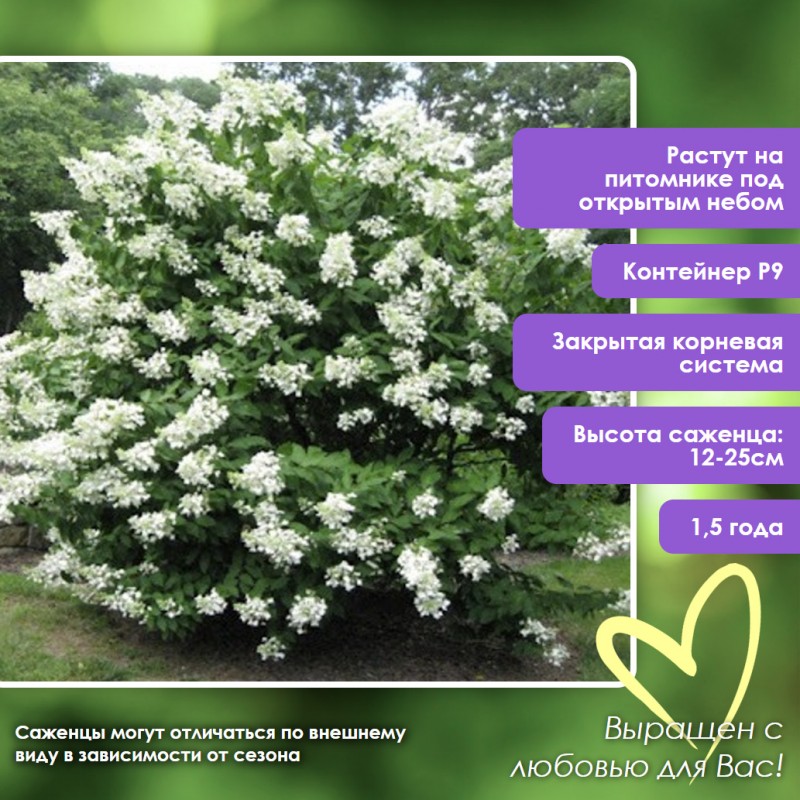 Растут на питомнике под открытым небом

Контейнер P9

Закрытая корневая система

Высота саженца: 12-25см

1,5 года

Саженцы могут отличаться по внешнему виду в зависимости от сезона

Выращен с любовью для Вас!