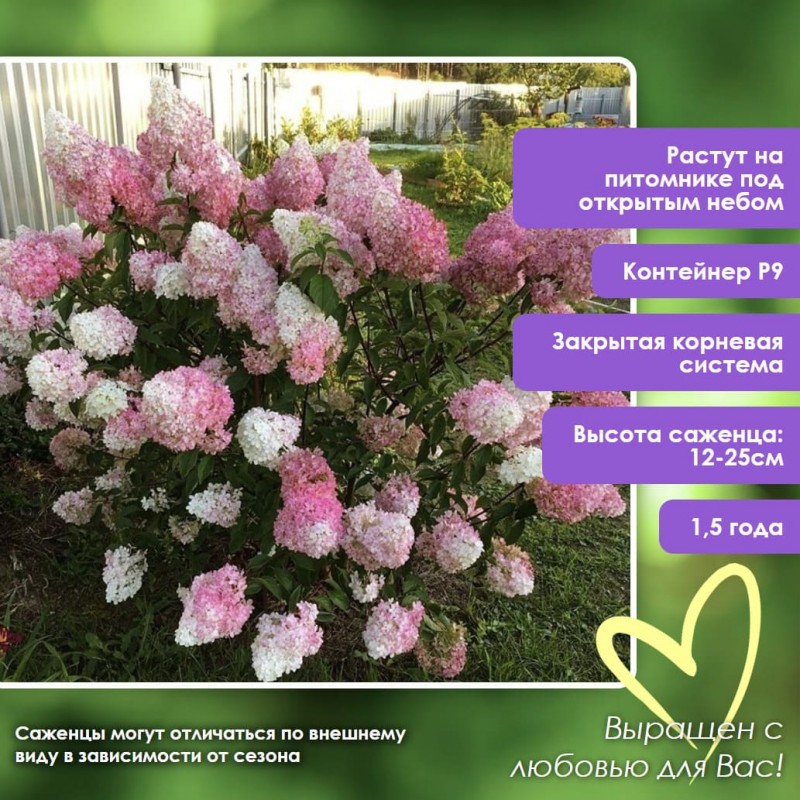 Растут на питомнике под открытым небом

Контейнер P9

Закрытая корневая система

Высота саженца: 12-25см

1,5 года

Саженцы могут отличаться по внешнему виду в зависимости от сезона

Выращен с любовью для Вас!