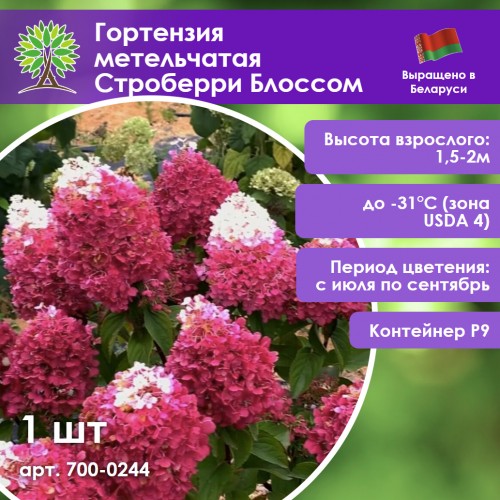 Гортензия метельчатая Строберри Блоссом

Выращено в Беларуси

Высота взрослого: 1,5-2м

до -31°C (зона USDA 4)

Период цветения: с июля по сентябрь

Контейнер P9

1 шт

арт. 700-0244