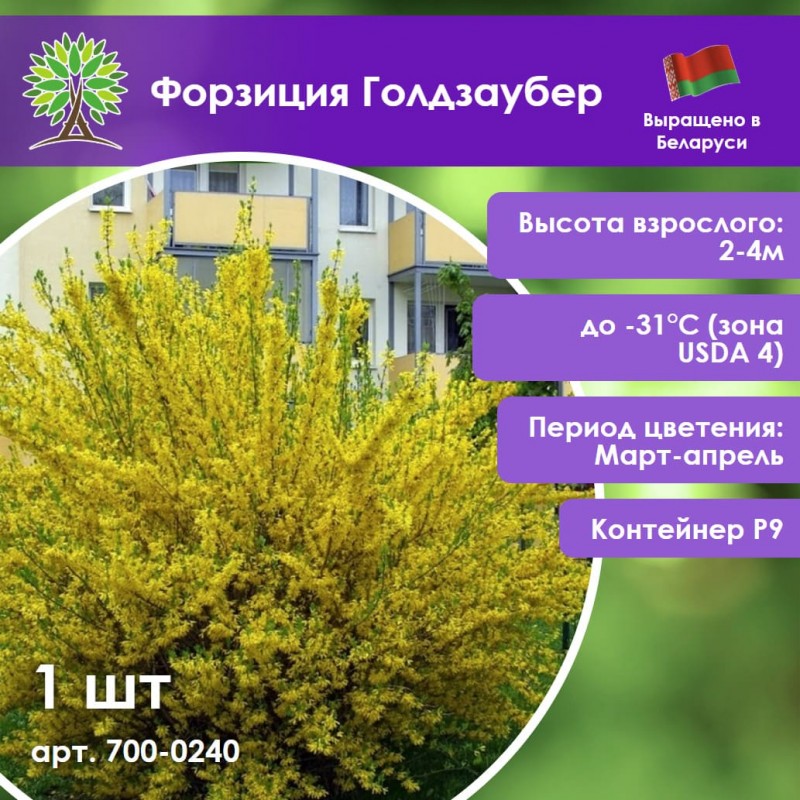 Форзиция Голдзаубер

Выращено в Беларуси

Высота взрослого: 2-4м

до -31°C (зона USDA 4)

Период цветения: Март-апрель

Контейнер P9

1 шт

арт. 700-0240