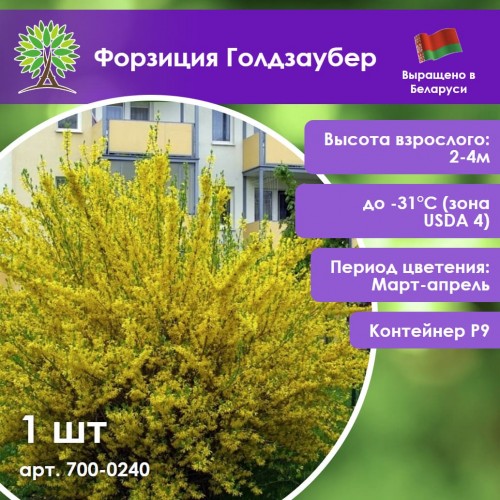 Форзиция Голдзаубер

Выращено в Беларуси

Высота взрослого: 2-4м

до -31°C (зона USDA 4)

Период цветения: Март-апрель

Контейнер P9

1 шт

арт. 700-0240