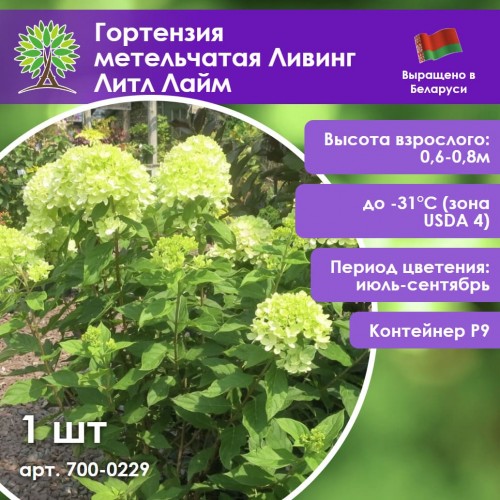 Гортензия метельчатая Ливинг Литл Лайм

Выращено в Беларуси

Высота взрослого: 0,6-0,8м

до -31°C (зона USDA 4)

Период цветения: июль-сентябрь

Контейнер P9

1 шт

арт. 700-0229