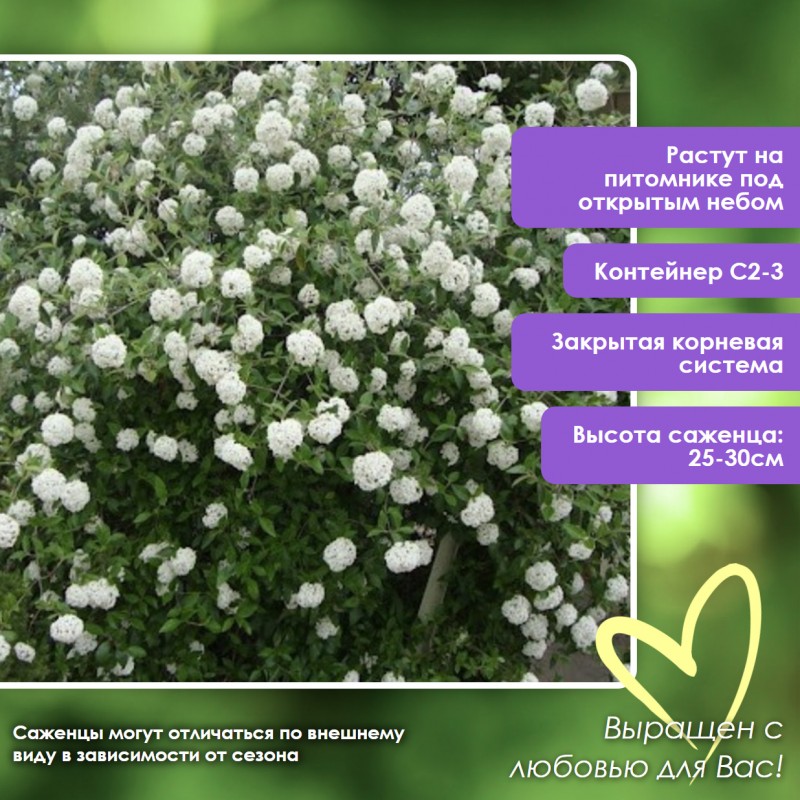 Растут на питомнике под открытым небом

Контейнер С2-3

Закрытая корневая система

Высота саженца: 25-30см

Саженцы могут отличаться по внешнему виду в зависимости от сезона

Выращен с любовью для Вас!