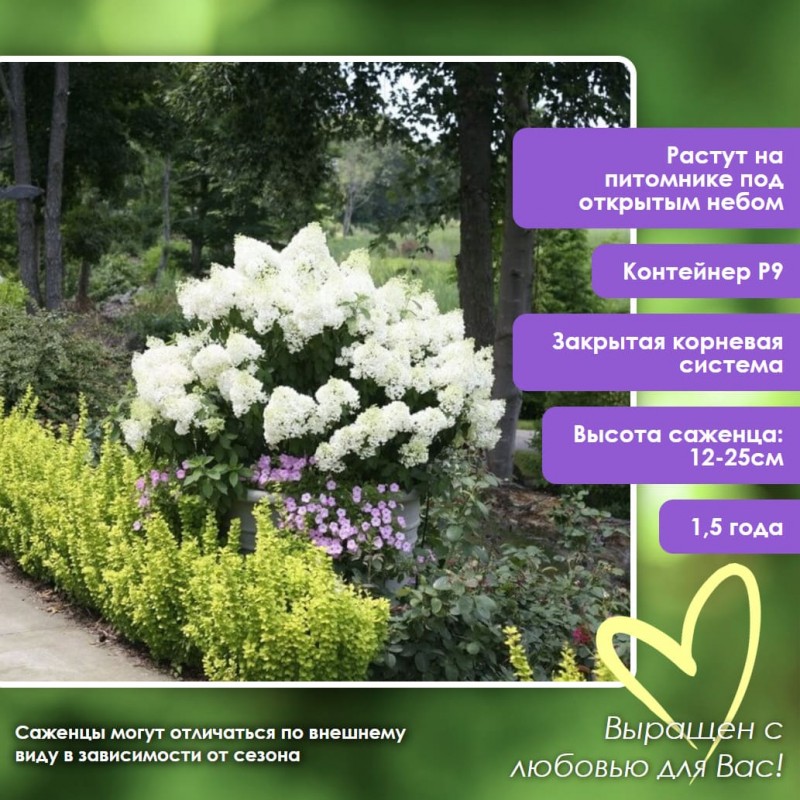 Растут на питомнике под открытым небом

Контейнер P9

Закрытая корневая система

Высота саженца: 12-25см

1,5 года

Саженцы могут отличаться по внешнему виду в зависимости от сезона

Выращен с любовью для Вас!