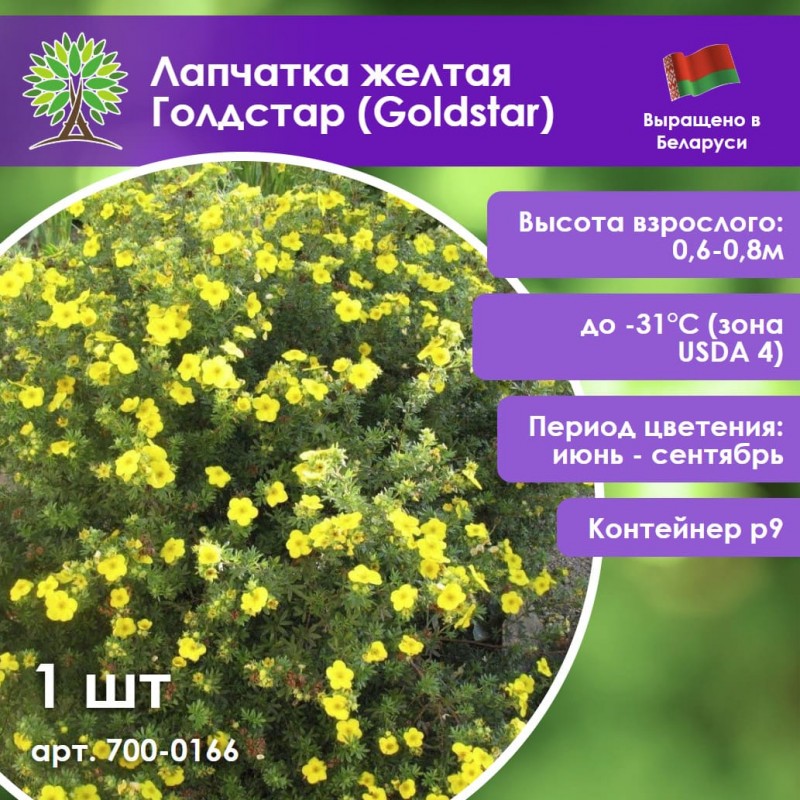 Лапчатка желтая Голдстар (Goldstar)

Выращено в Беларуси

Высота взрослого: 0,6-0,8м

до -31°C (зона USDA 4)

Период цветения: июнь - сентябрь

Контейнер р9

1 шт

арт. 700-0166