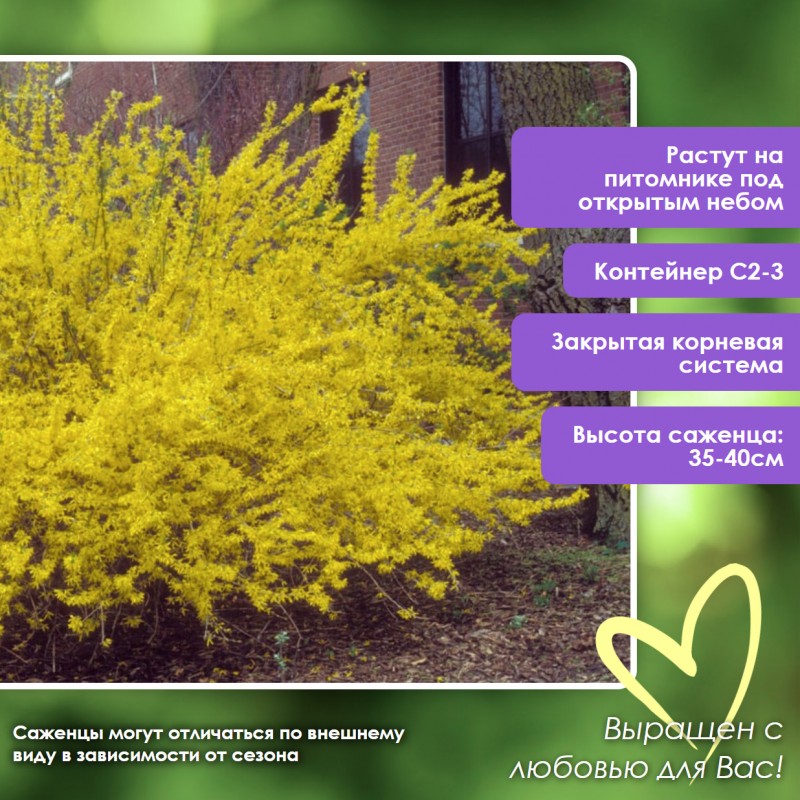 Растут на питомнике под открытым небом

Контейнер С2-3

Закрытая корневая система

Высота саженца: 35-40см

Саженцы могут отличаться по внешнему виду в зависимости от сезона

Выращен с любовью для Вас!