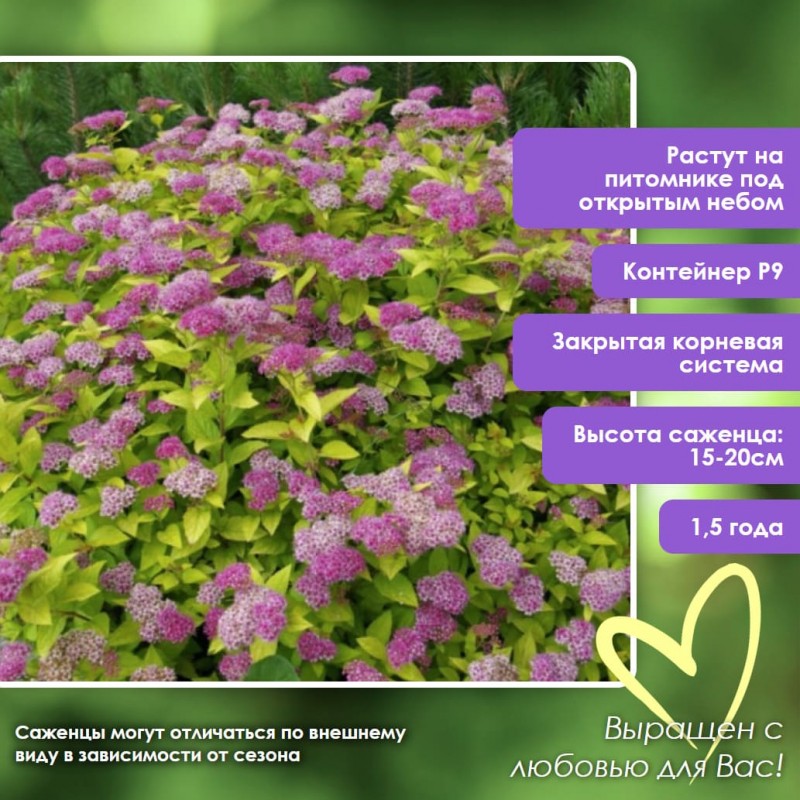 Растут на питомнике под открытым небом

Контейнер Р9

Закрытая корневая система

Высота саженца: 15-20см

1,5 года

Саженцы могут отличаться по внешнему виду в зависимости от сезона

Выращен с любовью для Вас!