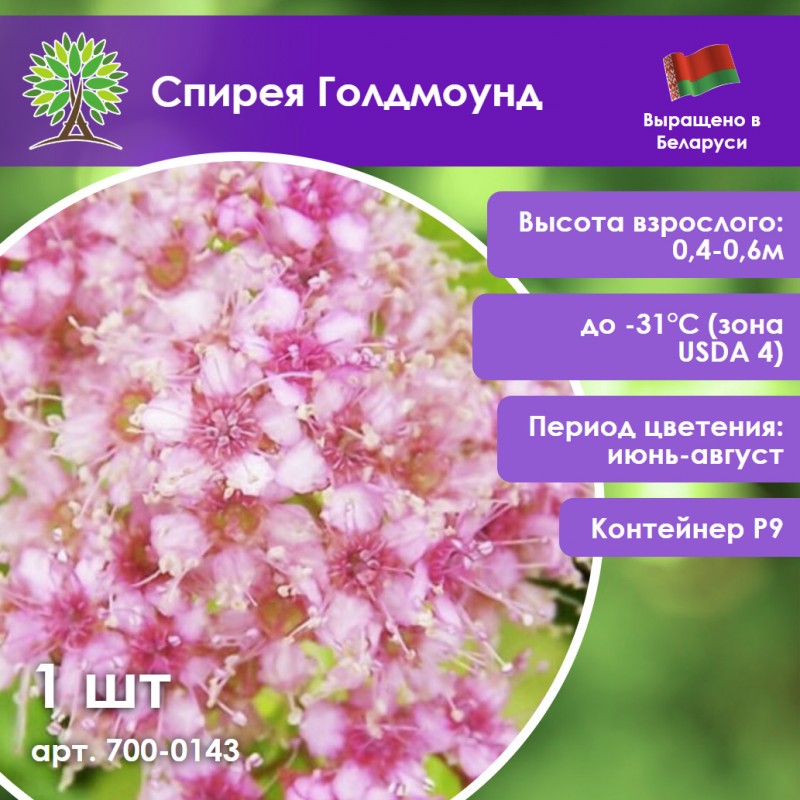 Спирея Голдмоунд

Выращено в Беларуси

Высота взрослого: 0,4-0,6м

до -31°C (зона USDA 4)

Период цветения: июнь-август

Контейнер P9

1 шт

арт. 700-0143