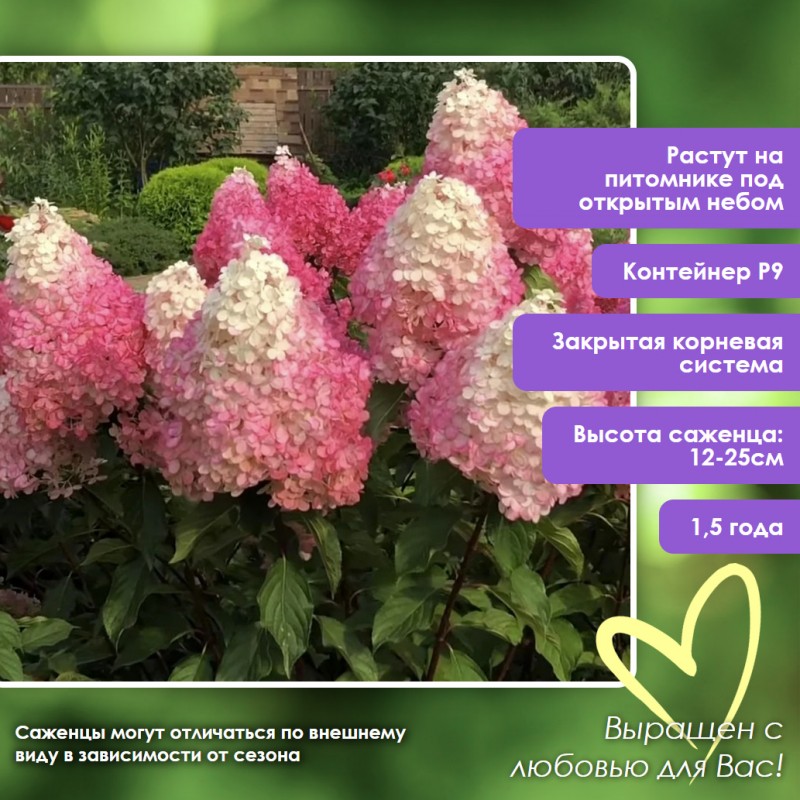 Растут на питомнике под открытым небом

Контейнер Р9

Закрытая корневая система

Высота саженца: 12-25см

1,5 года

Саженцы могут отличаться по внешнему виду в зависимости от сезона

Выращен с любовью для Вас!