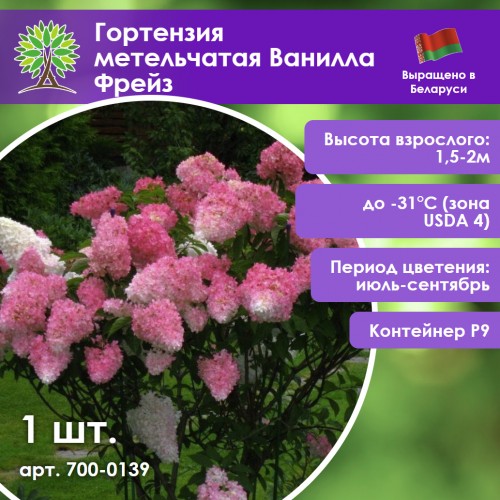 Гортензия метельчатая Ванилла Фрейз

Выращено в Беларуси

Высота взрослого: 1,5-2м

до -31°C (зона USDA 4)

Период цветения: июль-сентябрь

Контейнер P9

1 шт.

арт. 700-0139