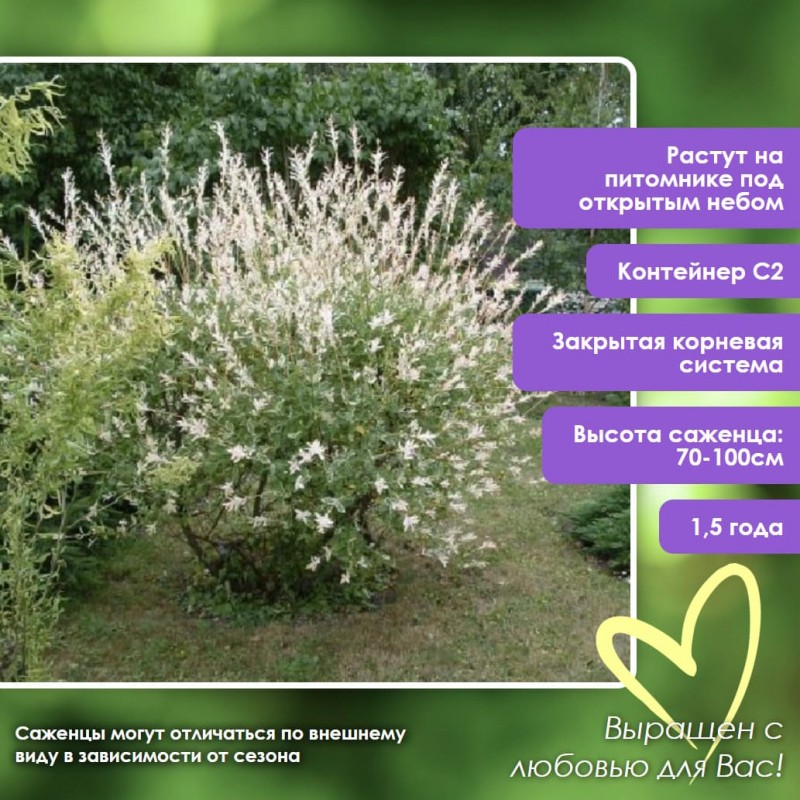 Растут на питомнике под открытым небом

Контейнер С2

Закрытая корневая система

Высота саженца: 70-100см

1,5 года

Саженцы могут отличаться по внешнему виду в зависимости от сезона

Выращен с любовью для Вас!