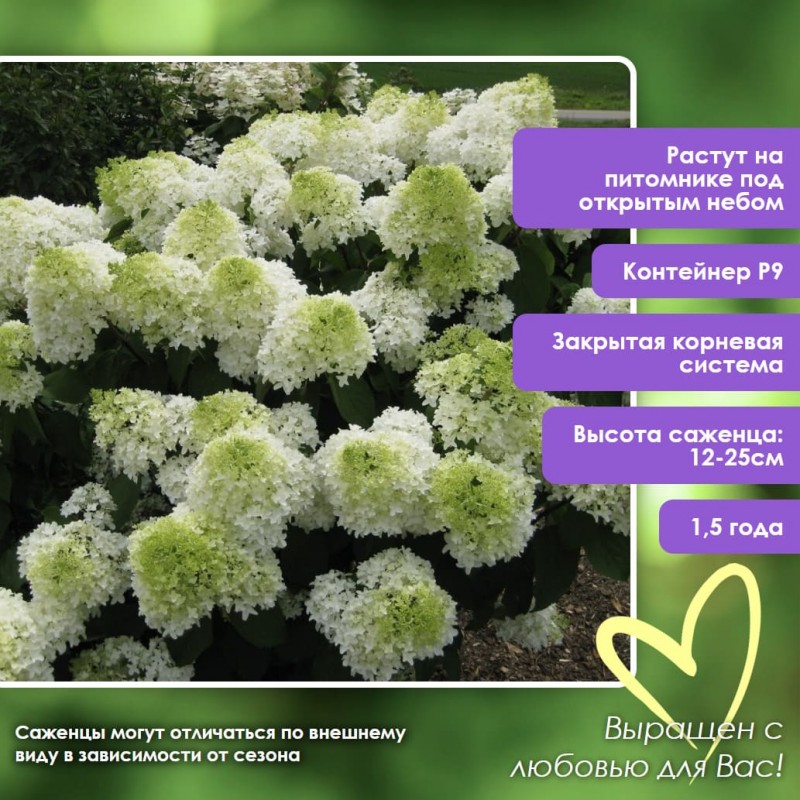 Растут на питомнике под открытым небом

Контейнер P9

Закрытая корневая система

Высота саженца: 12-25см

1,5 года

Саженцы могут отличаться по внешнему виду в зависимости от сезона

Выращен с любовью для Вас!