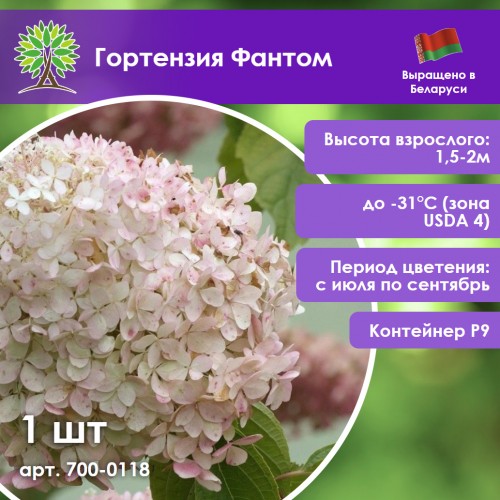 Гортензия Фантом

Выращено в Беларуси

Высота взрослого: 1,5-2м

до -31°C (зона USDA 4)

Период цветения: с июля по сентябрь

Контейнер P9

1 шт

арт. 700-0118