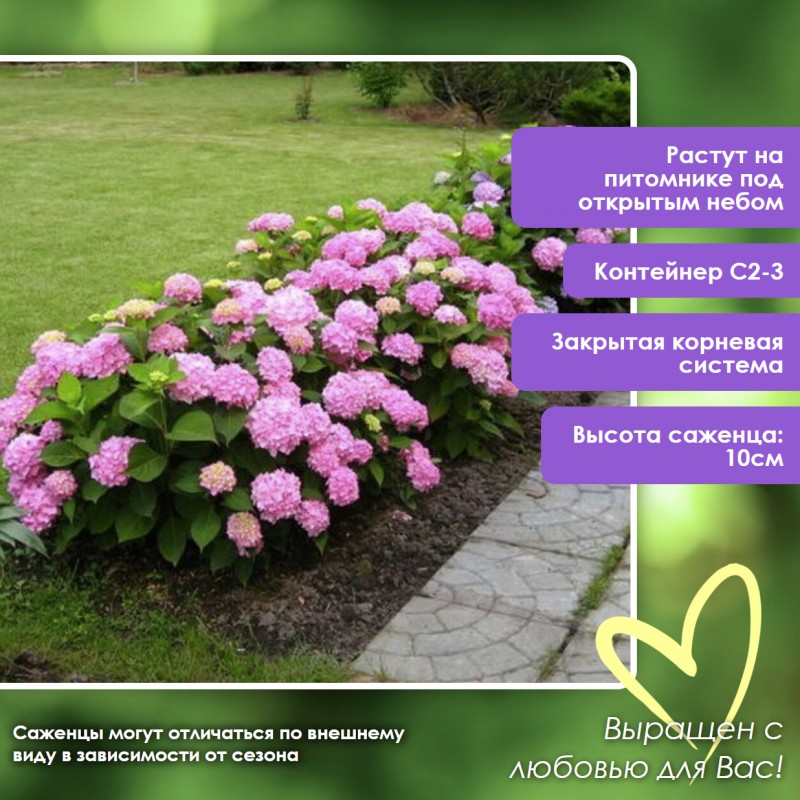 Растут на питомнике под открытым небом

Контейнер С2-3

Закрытая корневая система

Высота саженца: 10см

Саженцы могут отличаться по внешнему виду в зависимости от сезона

Выращен с любовью для Вас!