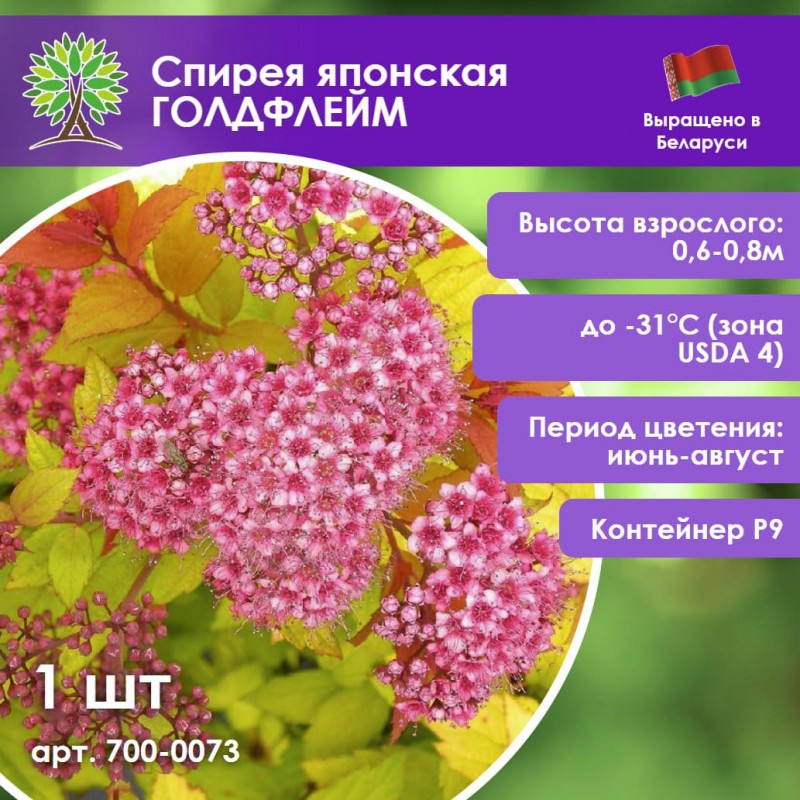 Спирея японская ГОЛДФЛЕЙМ

Выращено в Беларуси

Высота взрослого: 0,6-0,8м

до -31°C (зона USDA 4)

Период цветения: июнь-август

Контейнер P9

1 шт

арт. 700-0073