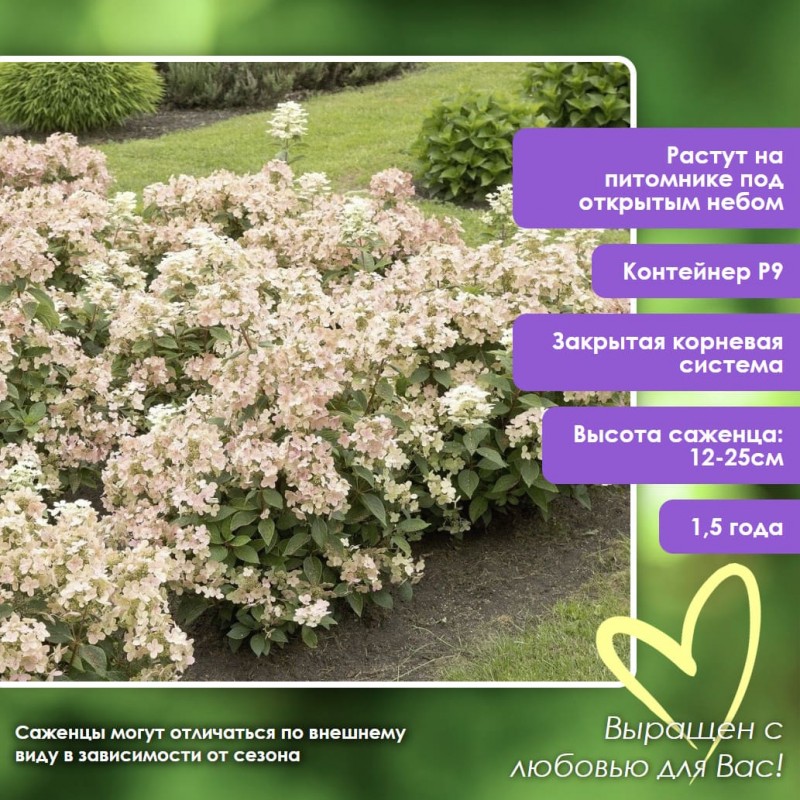 Растут на питомнике под открытым небом

Контейнер P9

Закрытая корневая система

Высота саженца: 12-25см

1,5 года

Саженцы могут отличаться по внешнему виду в зависимости от сезона

Выращен с любовью для Вас!