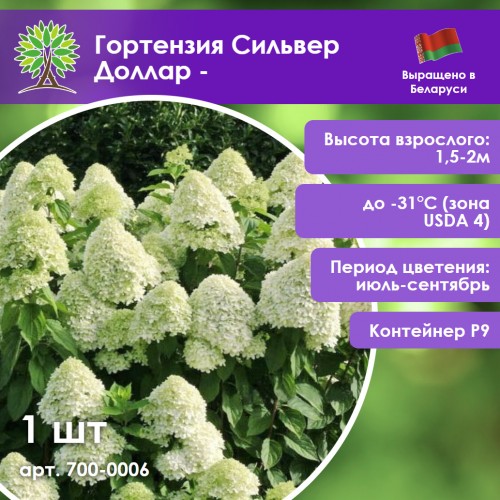 Гортензия Сильвер Доллар -

Выращено в Беларуси

Высота взрослого: 1,5-2м

до -31°C (зона USDA 4)

Период цветения: июль-сентябрь

Контейнер P9

1 шт

арт. 700-0006