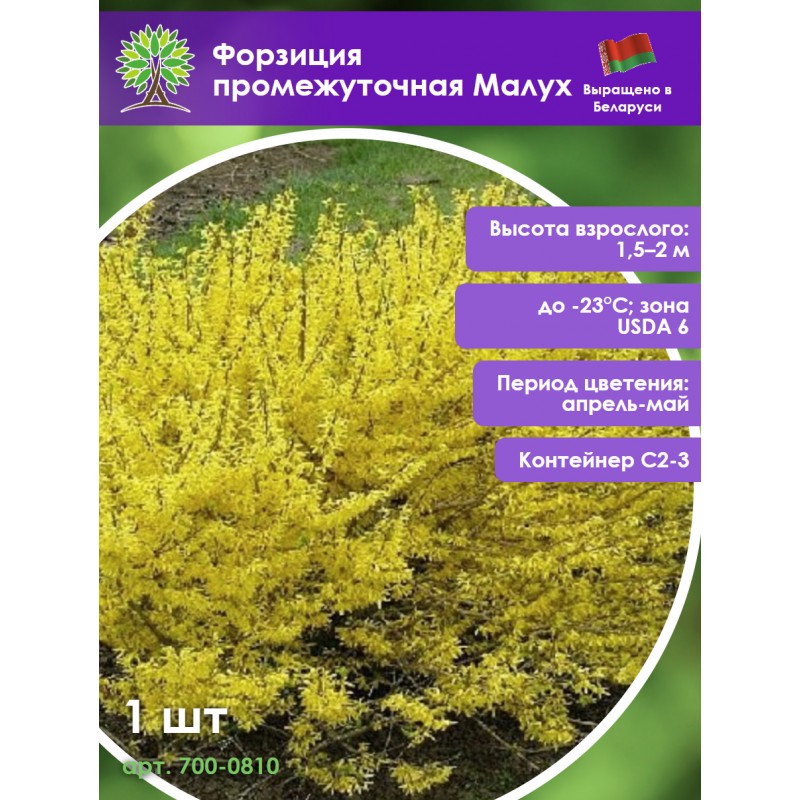 Форзиция промежуточная Малух

Выращено в Беларуси

Высота взрослого: 1,5–2 м

до -23°C; зона USDA 6

Период цветения: апрель-май

Контейнер С2-3

1 шт

арт. 700-0810