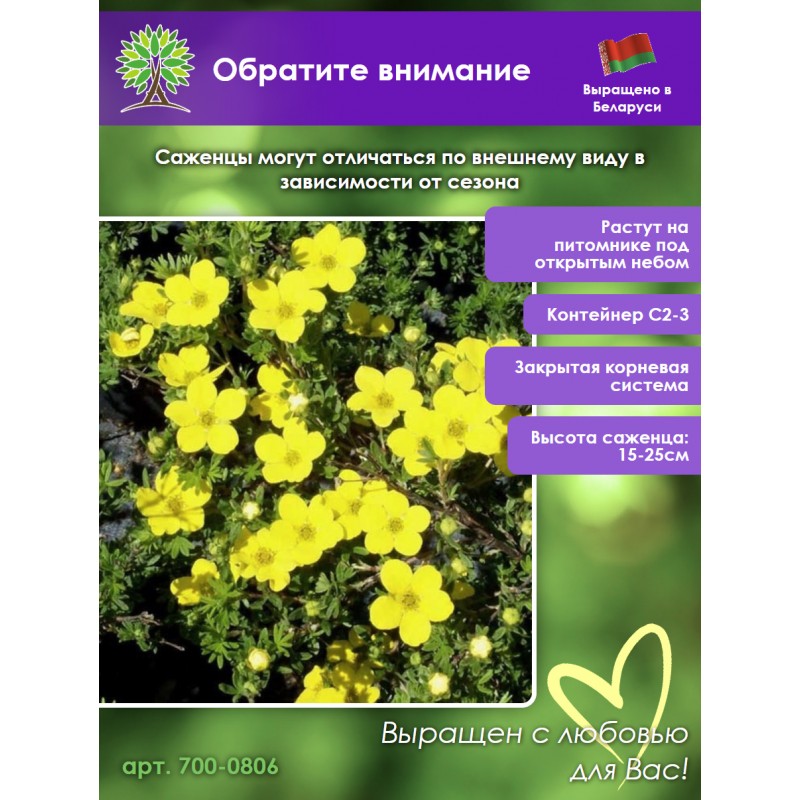 Обратите внимание

Выращено в Беларуси

Саженцы могут отличаться по внешнему виду в зависимости от сезона

Растут на питомнике под открытым небом

Контейнер С2-3

Закрытая корневая система

Высота саженца: 15-25см

Выращен с любовью для Вас!

арт. 700-0806