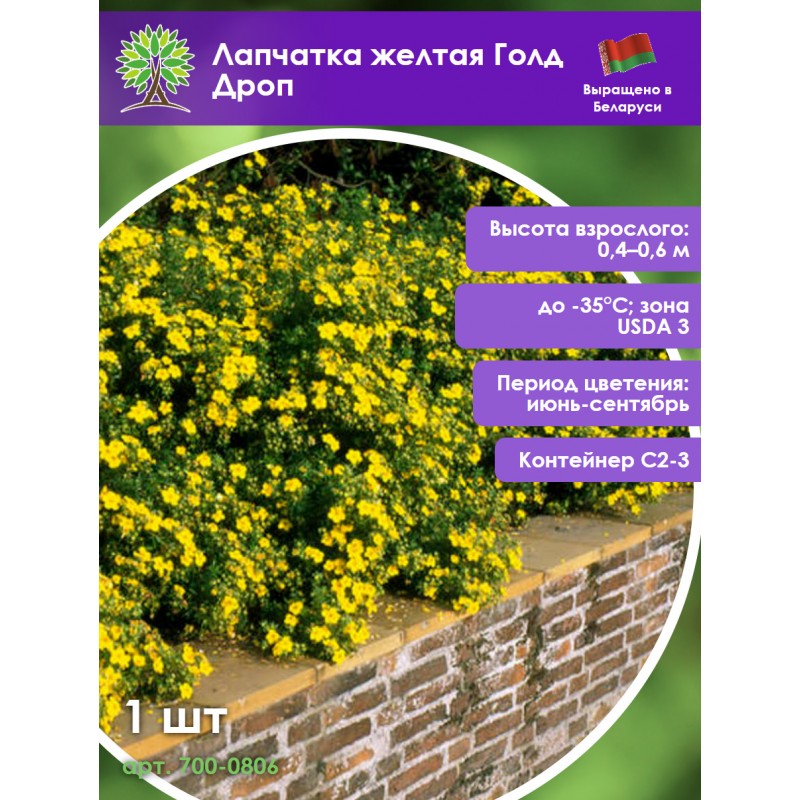 Лапчатка желтая Голд Дроп

Выращено в Беларуси

Высота взрослого: 0,4–0,6 м

до -35°C; зона USDA 3

Период цветения: июнь-сентябрь

Контейнер С2-3

1 шт

арт. 700-0806