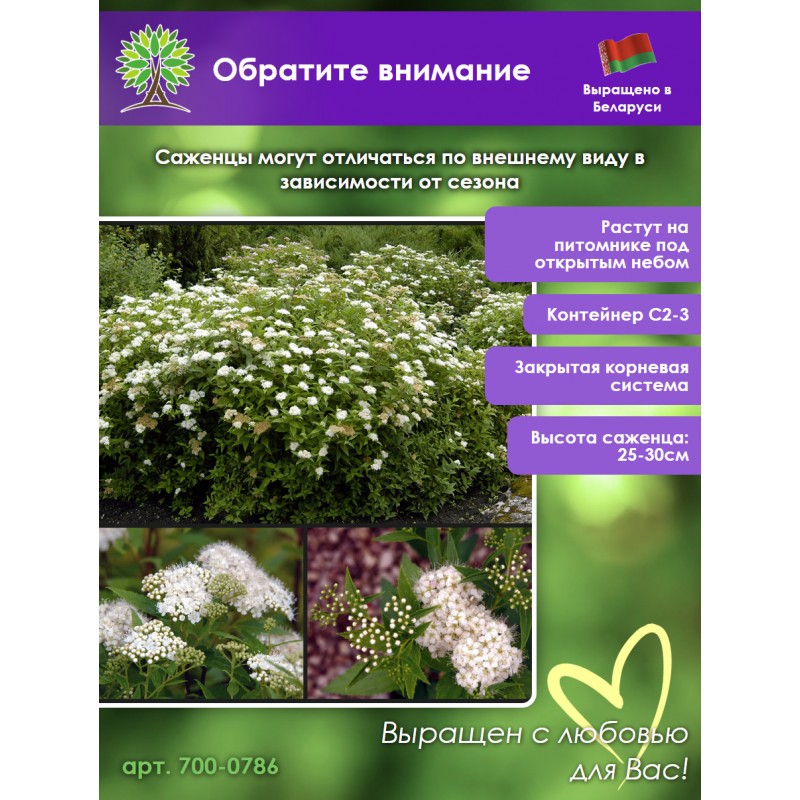 Обратите внимание

Выращено в Беларуси

Саженцы могут отличаться по внешнему виду в зависимости от сезона

Растут на питомнике под открытым небом

Контейнер С2-3

Закрытая корневая система

Высота саженца: 25-30см

Выращен с любовью для Вас!

арт. 700-0786