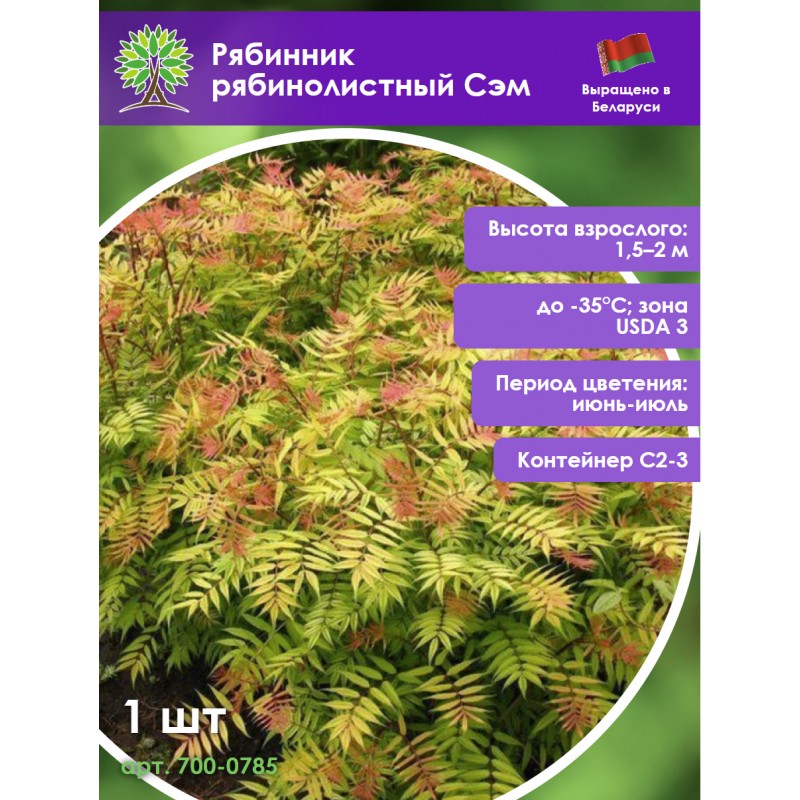 Рябинник рябинолистный Сэм

Выращено в Беларуси

Высота взрослого: 1,5–2 м

до -35°С; зона USDA 3

Период цветения: июнь-июль

Контейнер С2-3

1 шт

арт. 700-0785