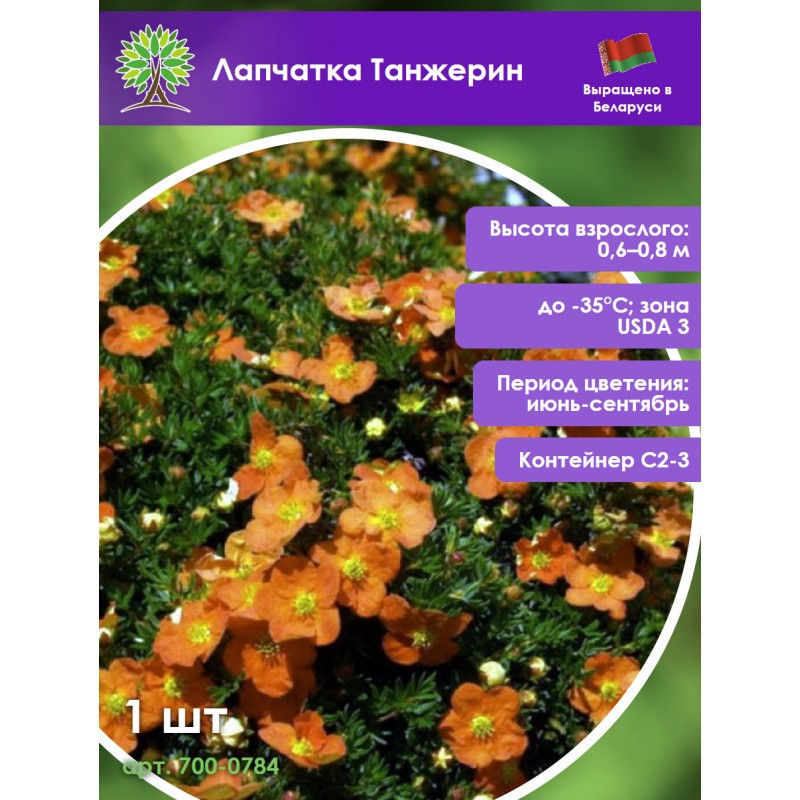 Лапчатка Танжерин

Выращено в Беларуси

Высота взрослого: 0,6–0,8 м

до -35°C; зона USDA 3

Период цветения: июнь-сентябрь

Контейнер С2-3

1 шт

арт. 700-0784