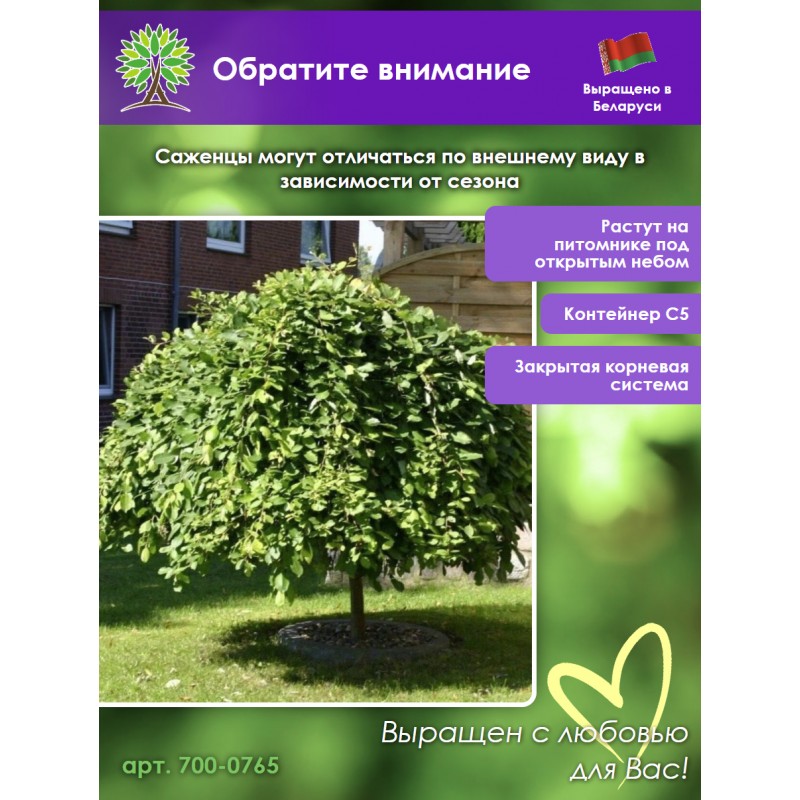 Обратите внимание

Выращено в Беларуси

Саженцы могут отличаться по внешнему виду в зависимости от сезона

Растут на питомнике под открытым небом

Контейнер С5

Закрытая корневая система

Выращен с любовью для Вас!

арт. 700-0765