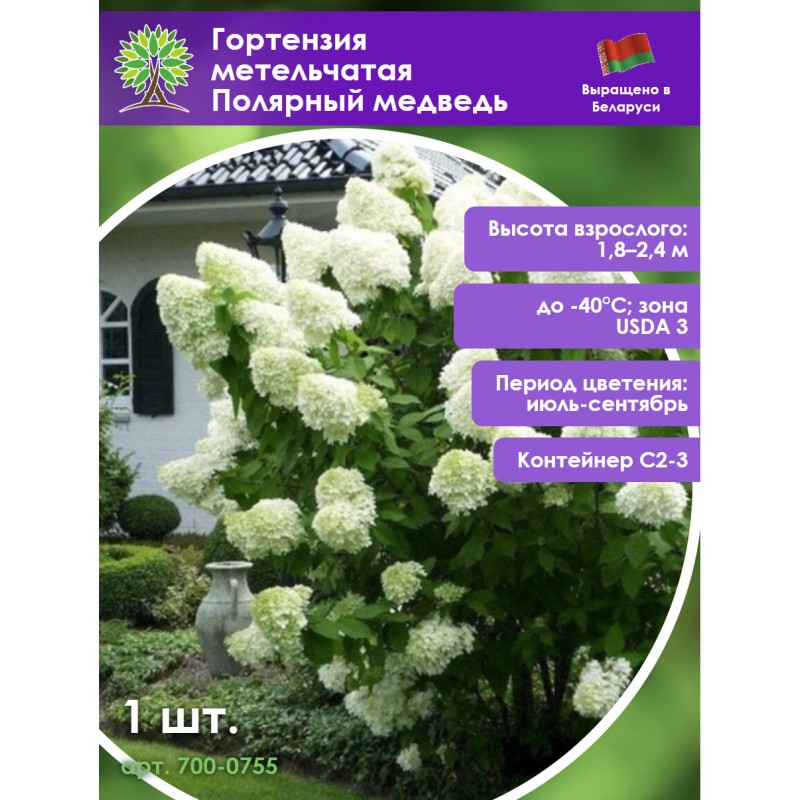 Гортензия метельчатая Полярный медведь

Выращено в Беларуси

Высота взрослого: 1,8–2,4 м

до -40°C; зона USDA 3

Период цветения: июль-сентябрь

Контейнер С2-3

1 шт.

арт. 700-0755