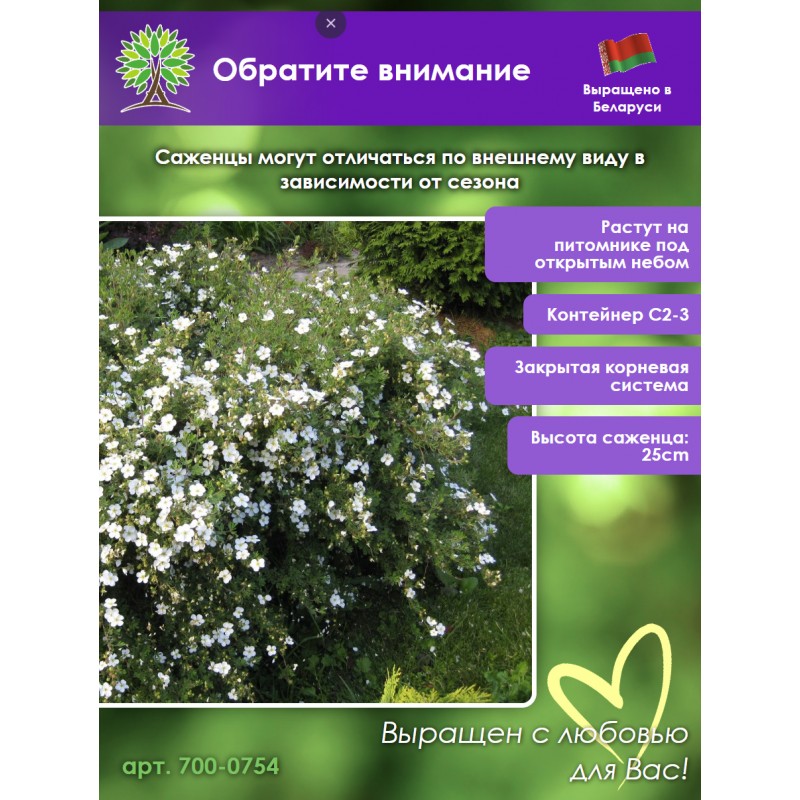 ×

Обратите внимание

Выращено в Беларуси

Саженцы могут отличаться по внешнему виду в зависимости от сезона

Растут на питомнике под открытым небом

Контейнер С2-3

Закрытая корневая система

Высота саженца: 25cm

Выращен с любовью для Вас!

арт. 700-0754