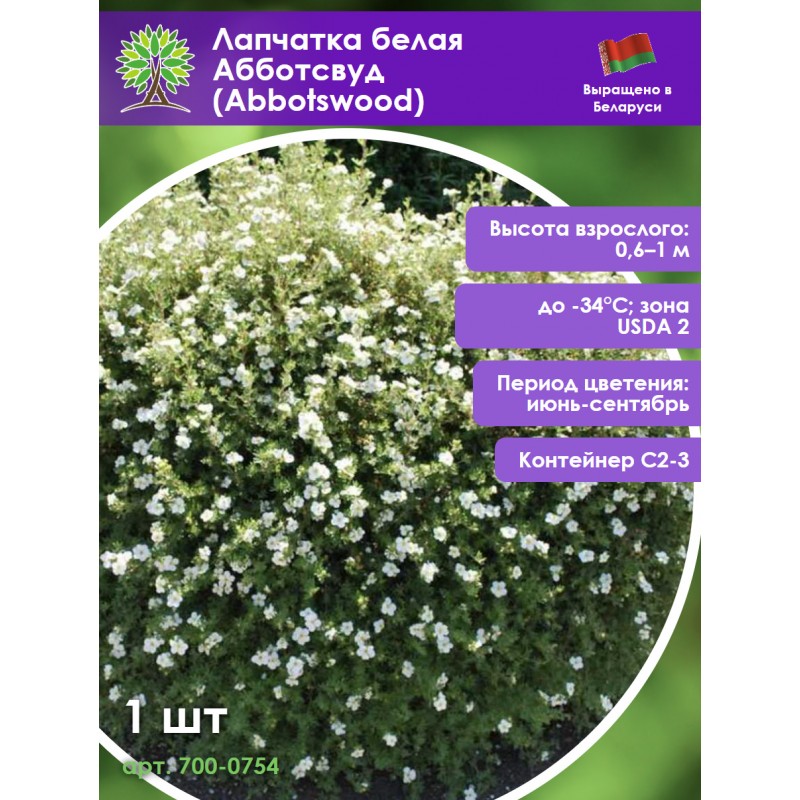 Лапчатка белая Абботсвуд (Abbotswood)

Выращено в Беларуси

Высота взрослого: 0,6–1 м

до -34°C; зона USDA 2

Период цветения: июнь-сентябрь

Контейнер С2-3

1 шт

арт. 700-0754